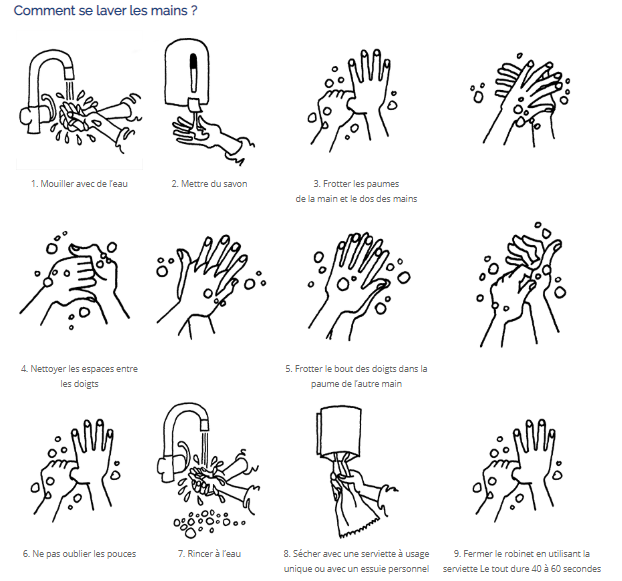 Comment se laver les mains ?

1. Mouiller avec de l'eau

2. Mettre du savon

3. Frotter les paumes de la main et le dos des mains

4. Nettoyer les espaces entre les doigts

5. Frotter le bout des doigts dans la paume de l'autre main

6. Ne pas oublier les pouces

7. Rincer à l'eau

8. Sécher avec une serviette à usage unique ou avec un essuie personnel

9. Fermer le robinet en utilisant la serviette Le tout dure 40 à 60 secondes